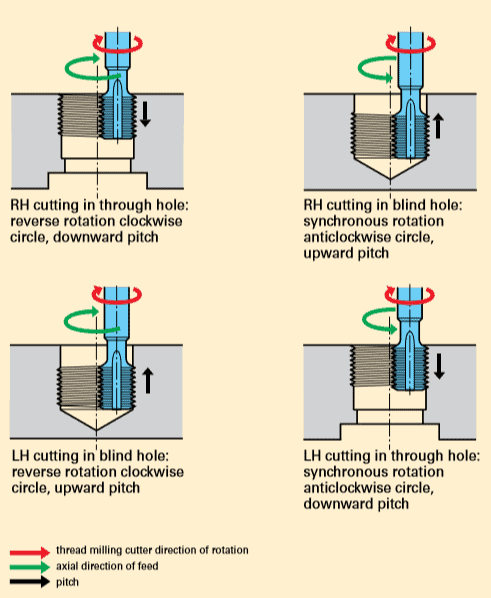 RH cutting in through hole: reverse rotation clockwise circle, downward pitch

RH cutting in blind hole: synchronous rotation anticlockwise circle, upward pitch

LH cutting in blind hole: reverse rotation clockwise circle, upward pitch

LH cutting in through hole: synchronous rotation anticlockwise circle, downward pitch

thread milling cutter direction of rotation
axial direction of feed
pitch